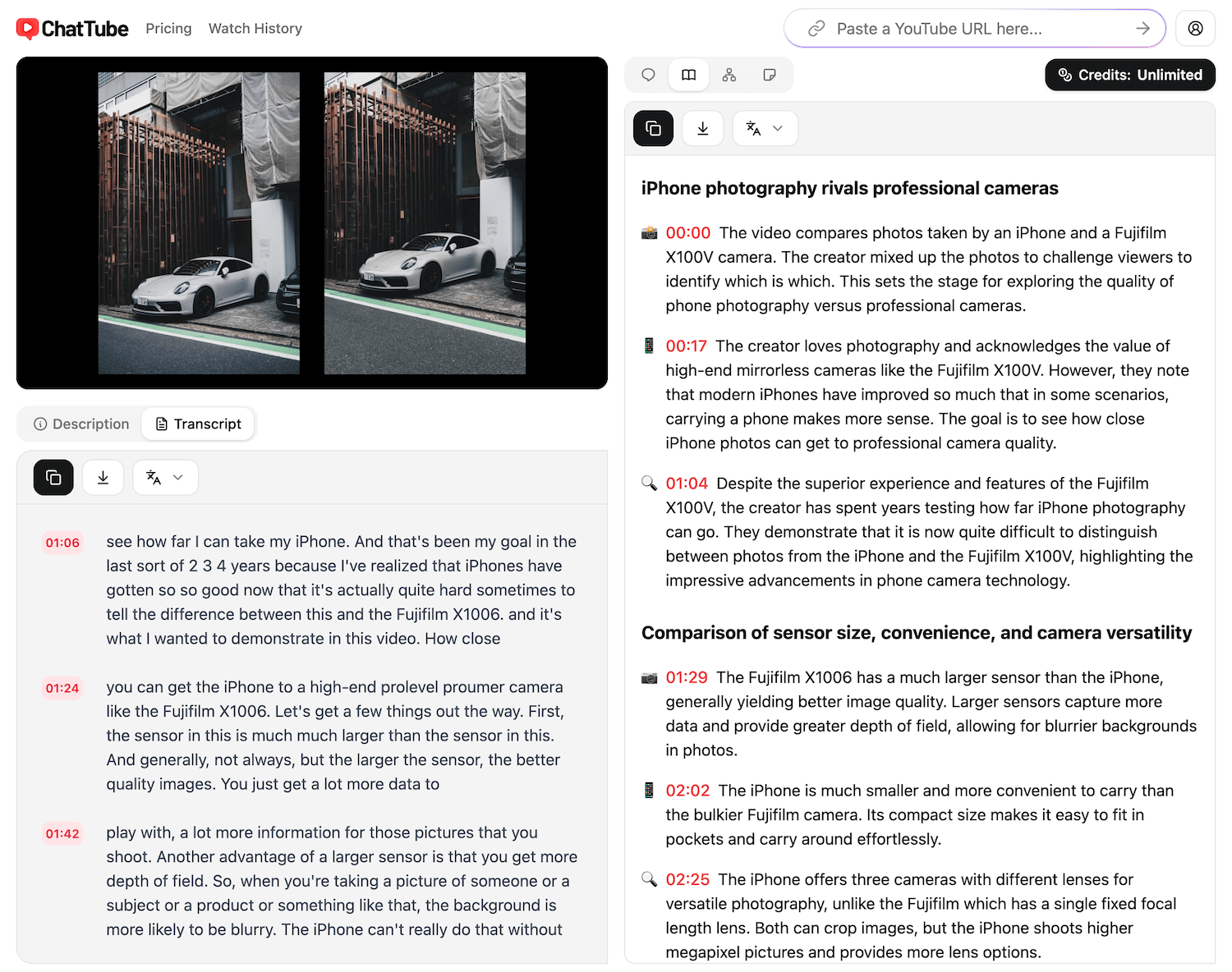 ChatTube Pricing Watch History

Paste a YouTube URL here...

Credits: Unlimited

Description Transcript

01:06 see how far I can take my iPhone. And that's been my goal in the last sort of 2 3 4 years because I've realized that iPhones have gotten so so good now that it's actually quite hard sometimes to tell the difference between this and the Fujifilm X1006. and it's what I wanted to demonstrate in this video. How close

01:24 you can get the iPhone to a high-end prolevel proumer camera like the Fujifilm X1006. Let's get a few things out the way. First, the sensor in this is much much larger than the sensor in this. And generally, not always, but the larger the sensor, the better quality images. You just get a lot more data to

01:42 play with, a lot more information for those pictures that you shoot. Another advantage of a larger sensor is that you get more depth of field. So, when you're taking a picture of someone or a subject or a product or something like that, the background is more likely to be blurry. The iPhone can't really do that without

iPhone photography rivals professional cameras

00:00 The video compares photos taken by an iPhone and a Fujifilm X100V camera. The creator mixed up the photos to challenge viewers to identify which is which. This sets the stage for exploring the quality of phone photography versus professional cameras.

00:17 The creator loves photography and acknowledges the value of high-end mirrorless cameras like the Fujifilm X100V. However, they note that modern iPhones have improved so much that in some scenarios, carrying a phone makes more sense. The goal is to see how close iPhone photos can get to professional camera quality.

01:04 Despite the superior experience and features of the Fujifilm X100V, the creator has spent years testing how far iPhone photography can go. They demonstrate that it is now quite difficult to distinguish between photos from the iPhone and the Fujifilm X100V, highlighting the impressive advancements in phone camera technology.

Comparison of sensor size, convenience, and camera versatility

01:29 The Fujifilm X1006 has a much larger sensor than the iPhone, generally yielding better image quality. Larger sensors capture more data and provide greater depth of field, allowing for blurrier backgrounds in photos.

02:02 The iPhone is much smaller and more convenient to carry than the bulkier Fujifilm camera. Its compact size makes it easy to fit in pockets and carry around effortlessly.

02:25 The iPhone offers three cameras with different lenses for versatile photography, unlike the Fujifilm which has a single fixed focal length lens. Both can crop images, but the iPhone shoots higher megapixel pictures and provides more lens options.